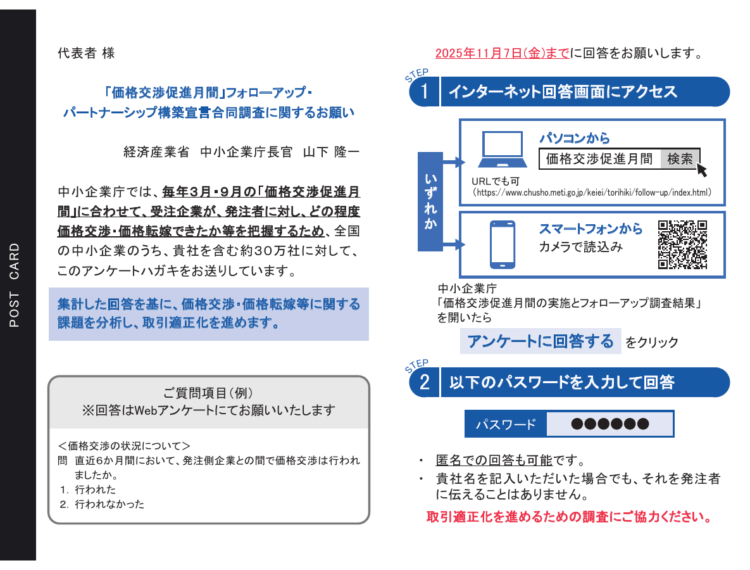 POST CARD

代表者 様

「価格交渉促進月間」フォローアップ・
パートナーシップ構築宣言合同調査に関するお願い

経済産業省　中小企業庁長官　山下 隆一

中小企業庁では、毎年3月・9月の「価格交渉促進月間」に合わせて、受注企業が、発注者に対し、どの程度価格交渉・価格転嫁できたか等を把握するため、全国の中小企業のうち、貴社を含む約30万社に対して、このアンケートハガキをお送りしています。

集計した回答を基に、価格交渉・価格転嫁等に関する課題を分析し、取引適正化を進めます。

ご質問項目(例)
※回答はWebアンケートにてお願いいたします

＜価格交渉の状況について＞
問　直近6か月間において、発注側企業との間で価格交渉は行われましたか。
1. 行われた
2. 行われなかった

2025年11月7日(金)までに回答をお願いします。

STEP 1　インターネット回答画面にアクセス

いずれか

パソコンから
価格交渉促進月間　検索
URLでも可
(https://www.chusho.meti.go.jp/keiei/torihiki/follow-up/index.html)

スマートフォンから
カメラで読込み

中小企業庁
「価格交渉促進月間の実施とフォローアップ調査結果」
を開いたら
アンケートに回答する　をクリック

STEP 2　以下のパスワードを入力して回答

パスワード　●●●●●●

・　匿名での回答も可能です。
・　貴社名を記入いただいた場合でも、それを発注者に伝えることはありません。

取引適正化を進めるための調査にご協力ください。